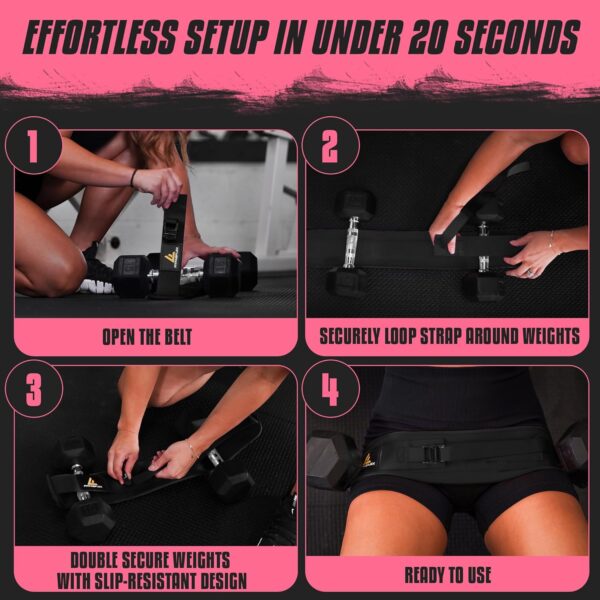 EFFORTLESS SETUP IN UNDER 20 SECONDS

1

OPEN THE BELT

2

SECURELY LOOP STRAP AROUND WEIGHTS

3

DOUBLE SECURE WEIGHTS WITH SLIP-RESISTANT DESIGN

4

READY TO USE