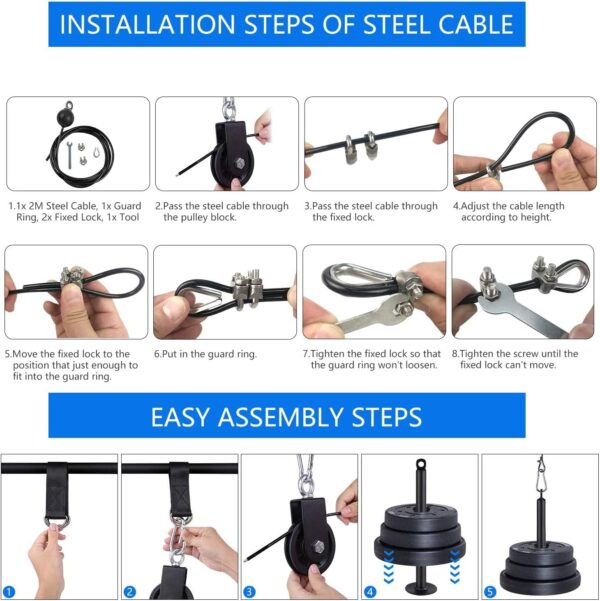 INSTALLATION STEPS OF STEEL CABLE

1.1x 2M Steel Cable, 1x Guard Ring, 2x Fixed Lock, 1x Tool

2.Pass the steel cable through the pulley block.

3.Pass the steel cable through the fixed lock.

4.Adjust the cable length according to height.

5.Move the fixed lock to the position that just enough to fit into the guard ring.

6.Put in the guard ring.

7.Tighten the fixed lock so that the guard ring won't loosen.

8.Tighten the screw until the fixed lock can't move.

EASY ASSEMBLY STEPS

1

2

3

4

5