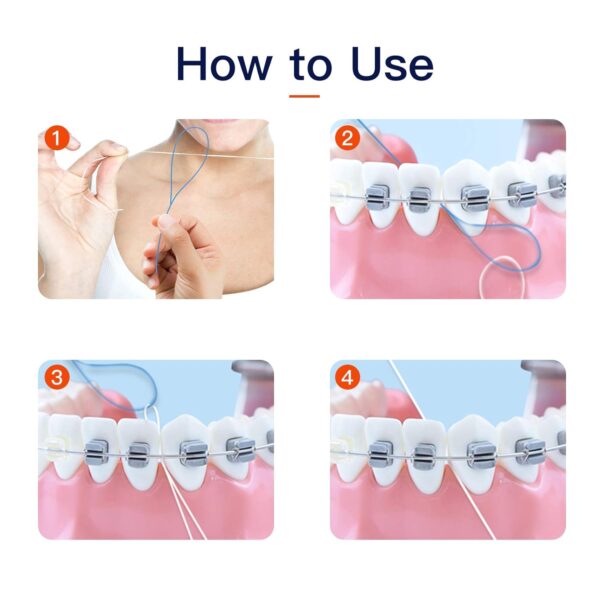 How to Use

1

2

3

4