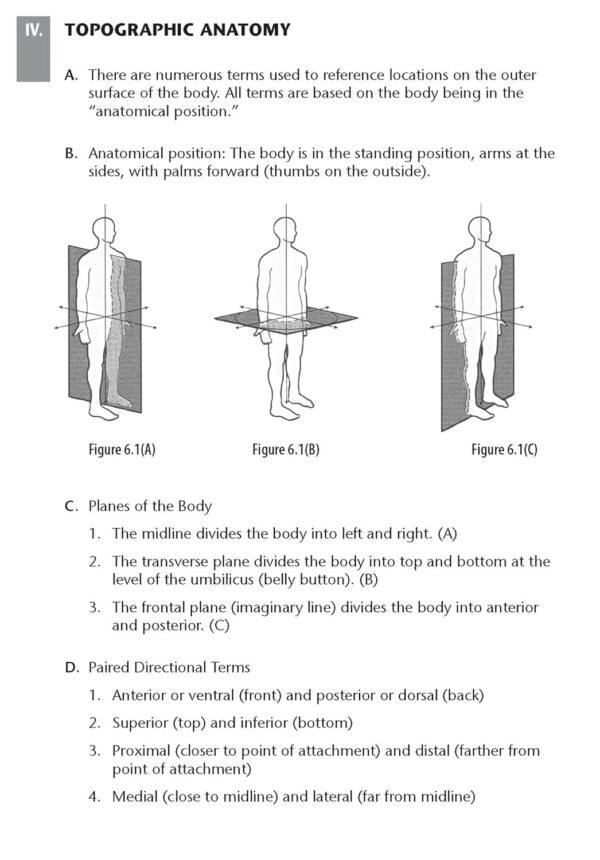 IV. TOPOGRAPHIC ANATOMY

A. There are numerous terms used to reference locations on the outer surface of the body. All terms are based on the body being in the "anatomical position."

B. Anatomical position: The body is in the standing position, arms at the sides, with palms forward (thumbs on the outside).

Figure 6.1(A)

Figure 6.1(B)

Figure 6.1(C)

C. Planes of the Body

1. The midline divides the body into left and right. (A)

2. The transverse plane divides the body into top and bottom at the level of the umbilicus (belly button). (B)

3. The frontal plane (imaginary line) divides the body into anterior and posterior. (C)

D. Paired Directional Terms

1. Anterior or ventral (front) and posterior or dorsal (back)

2. Superior (top) and inferior (bottom)

3. Proximal (closer to point of attachment) and distal (farther from point of attachment)

4. Medial (close to midline) and lateral (far from midline)