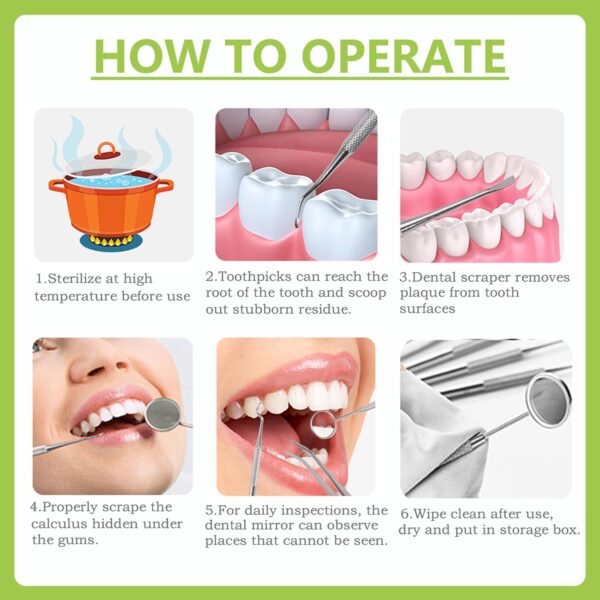 HOW TO OPERATE

1.Sterilize at high temperature before use

2.Toothpicks can reach the root of the tooth and scoop out stubborn residue.

3.Dental scraper removes plaque from tooth surfaces

4.Properly scrape the calculus hidden under the gums.

5.For daily inspections, the dental mirror can observe places that cannot be seen.

6.Wipe clean after use, dry and put in storage box.