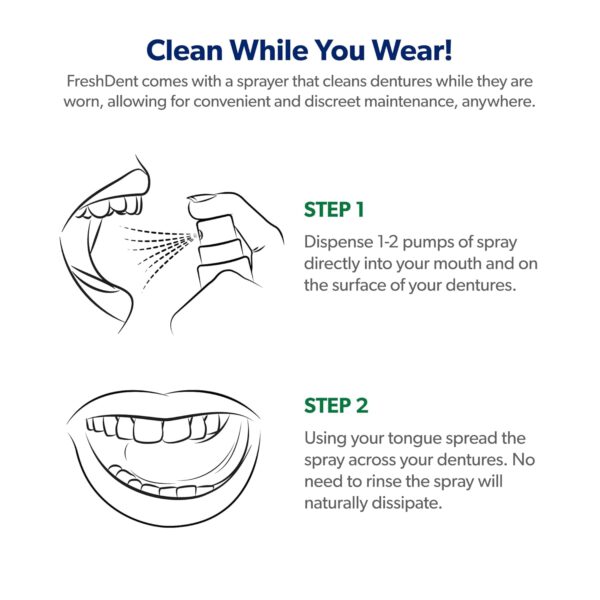 Clean While You Wear!

FreshDent comes with a sprayer that cleans dentures while they are worn, allowing for convenient and discreet maintenance, anywhere.

STEP 1

Dispense 1-2 pumps of spray directly into your mouth and on the surface of your dentures.

STEP 2

Using your tongue spread the spray across your dentures. No need to rinse the spray will naturally dissipate.