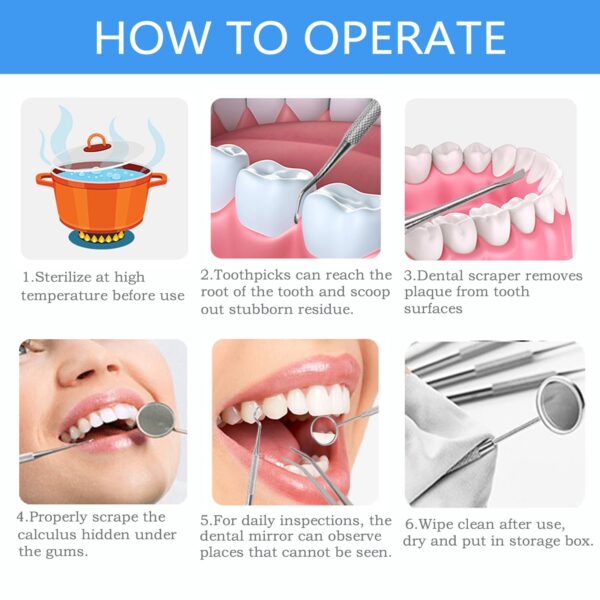 HOW TO OPERATE

1.Sterilize at high temperature before use

2.Toothpicks can reach the root of the tooth and scoop out stubborn residue.

3.Dental scraper removes plaque from tooth surfaces

4.Properly scrape the calculus hidden under the gums.

5.For daily inspections, the dental mirror can observe places that cannot be seen.

6.Wipe clean after use, dry and put in storage box.