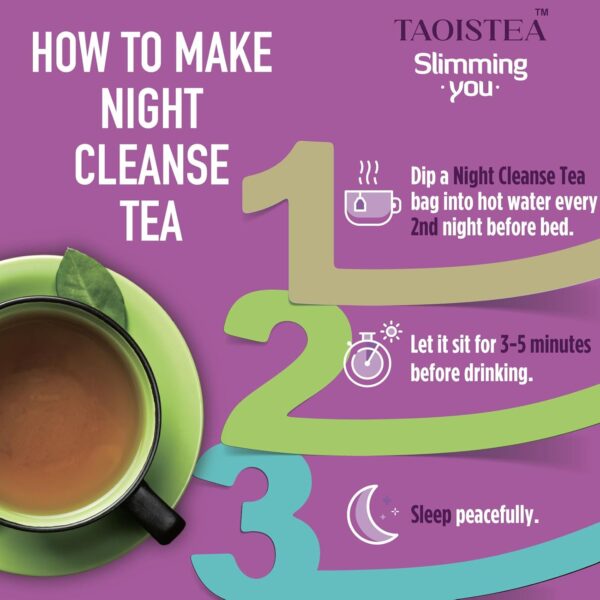 HOW TO MAKE NIGHT CLEANSE TEA

TAOISTEA™
Slimming
·you·

1
Dip a Night Cleanse Tea bag into hot water every 2nd night before bed.

2
Let it sit for 3-5 minutes before drinking.

3
Sleep peacefully.