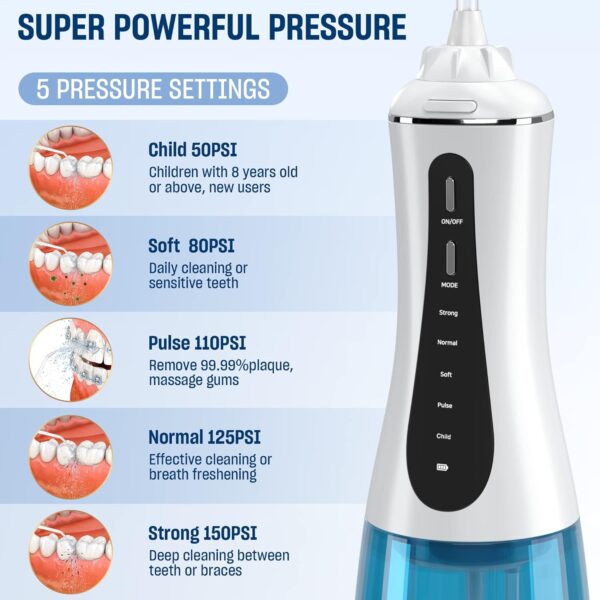 SUPER POWERFUL PRESSURE

5 PRESSURE SETTINGS

Child 50PSI
Children with 8 years old or above, new users

Soft 80PSI
Daily cleaning or sensitive teeth

Pulse 110PSI
Remove 99.99%plaque, massage gums

Normal 125PSI
Effective cleaning or breath freshening

Strong 150PSI
Deep cleaning between teeth or braces

ON/OFF
MODE
Strong
Normal
Soft
Pulse
Child