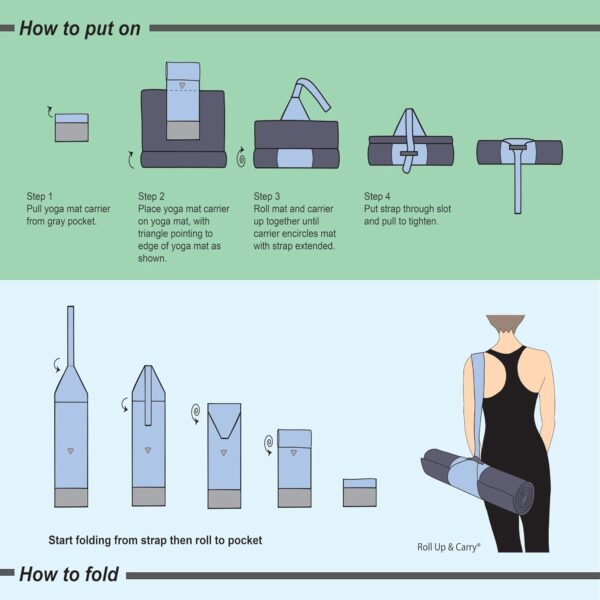 How to put on

Step 1
Pull yoga mat carrier from gray pocket.

Step 2
Place yoga mat carrier on yoga mat, with triangle pointing to edge of yoga mat as shown.

Step 3
Roll mat and carrier up together until carrier encircles mat with strap extended.

Step 4
Put strap through slot and pull to tighten.

Start folding from strap then roll to pocket

Roll Up & Carry®

How to fold