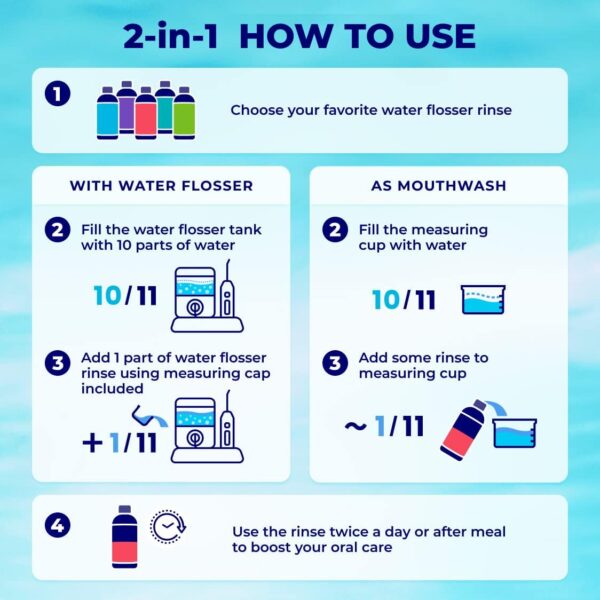 2-in-1 HOW TO USE

1 Choose your favorite water flosser rinse

WITH WATER FLOSSER

2 Fill the water flosser tank with 10 parts of water

10/11

3 Add 1 part of water flosser rinse using measuring cap included

+1/11

AS MOUTHWASH

2 Fill the measuring cup with water

10/11

3 Add some rinse to measuring cup

~1/11

4 Use the rinse twice a day or after meal to boost your oral care