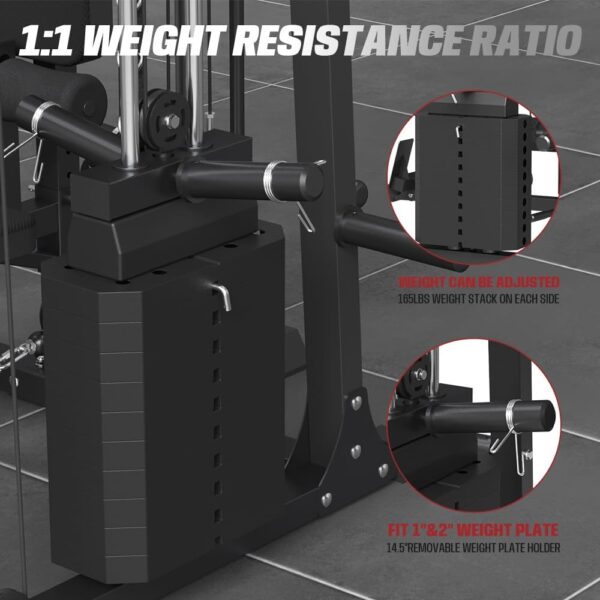 1:1 WEIGHT RESISTANCE RATIO

WEIGHT CAN BE ADJUSTED
165LBS WEIGHT STACK ON EACH SIDE

FIT 1"&2" WEIGHT PLATE
14.5"REMOVABLE WEIGHT PLATE HOLDER