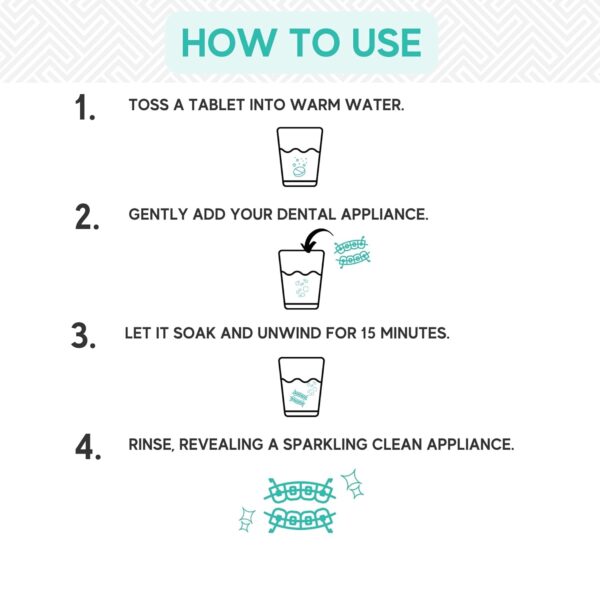 HOW TO USE

1. TOSS A TABLET INTO WARM WATER.

2. GENTLY ADD YOUR DENTAL APPLIANCE.

3. LET IT SOAK AND UNWIND FOR 15 MINUTES.

4. RINSE, REVEALING A SPARKLING CLEAN APPLIANCE.