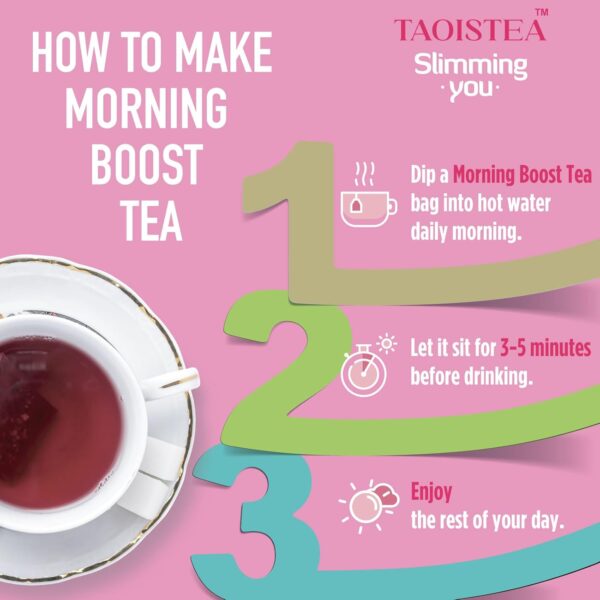 HOW TO MAKE MORNING BOOST TEA

TAOISTEA™
Slimming
·you·

1
Dip a Morning Boost Tea bag into hot water daily morning.

2
Let it sit for 3-5 minutes before drinking.

3
Enjoy the rest of your day.