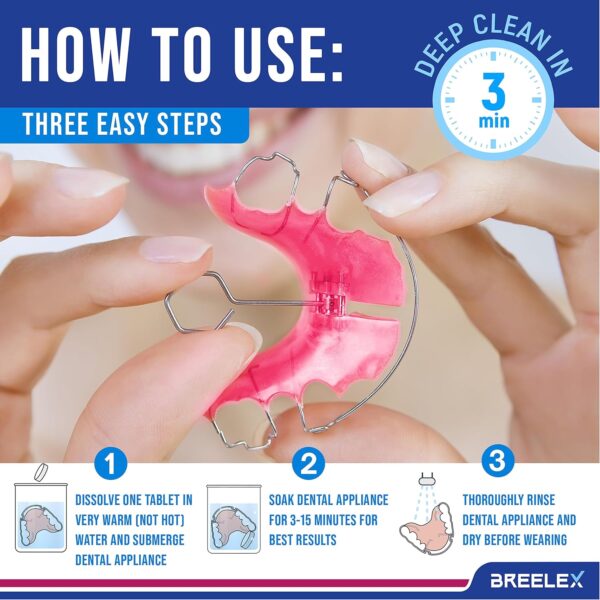 HOW TO USE:

THREE EASY STEPS

DEEP CLEAN IN

3
min

1
DISSOLVE ONE TABLET IN VERY WARM (NOT HOT) WATER AND SUBMERGE DENTAL APPLIANCE

2
SOAK DENTAL APPLIANCE FOR 3-15 MINUTES FOR BEST RESULTS

3
THOROUGHLY RINSE DENTAL APPLIANCE AND DRY BEFORE WEARING

BREELEX